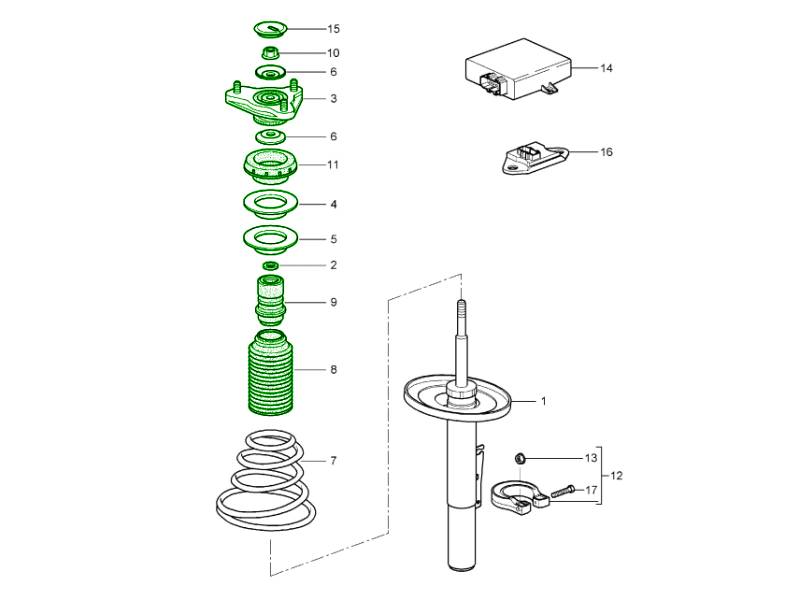 15
10
6
3
6
11
4
5
2
9
8
7
14
16
1
13
12
17